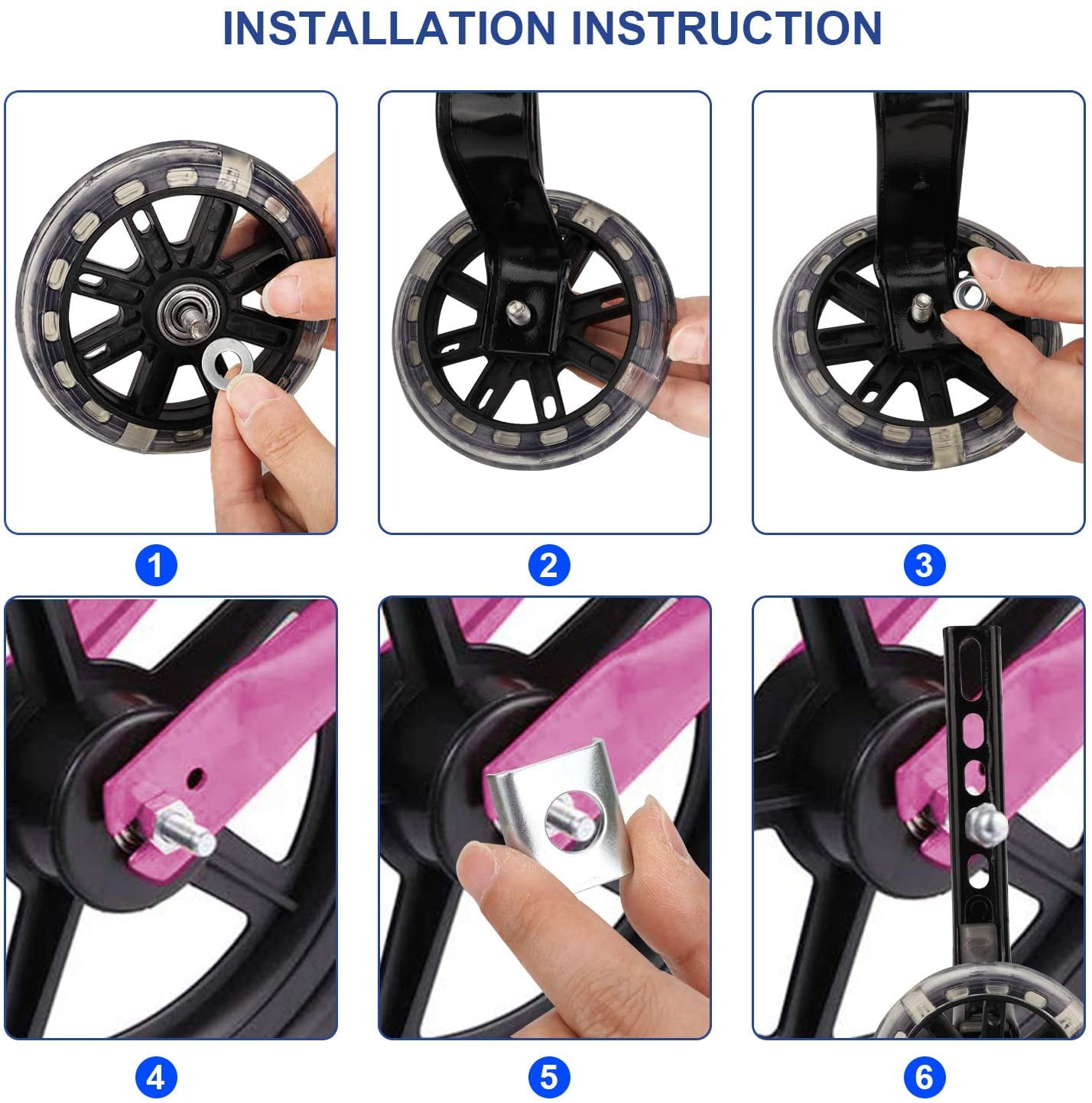 INSTALLATION INSTRUCTION

1

2

3

4

5

6