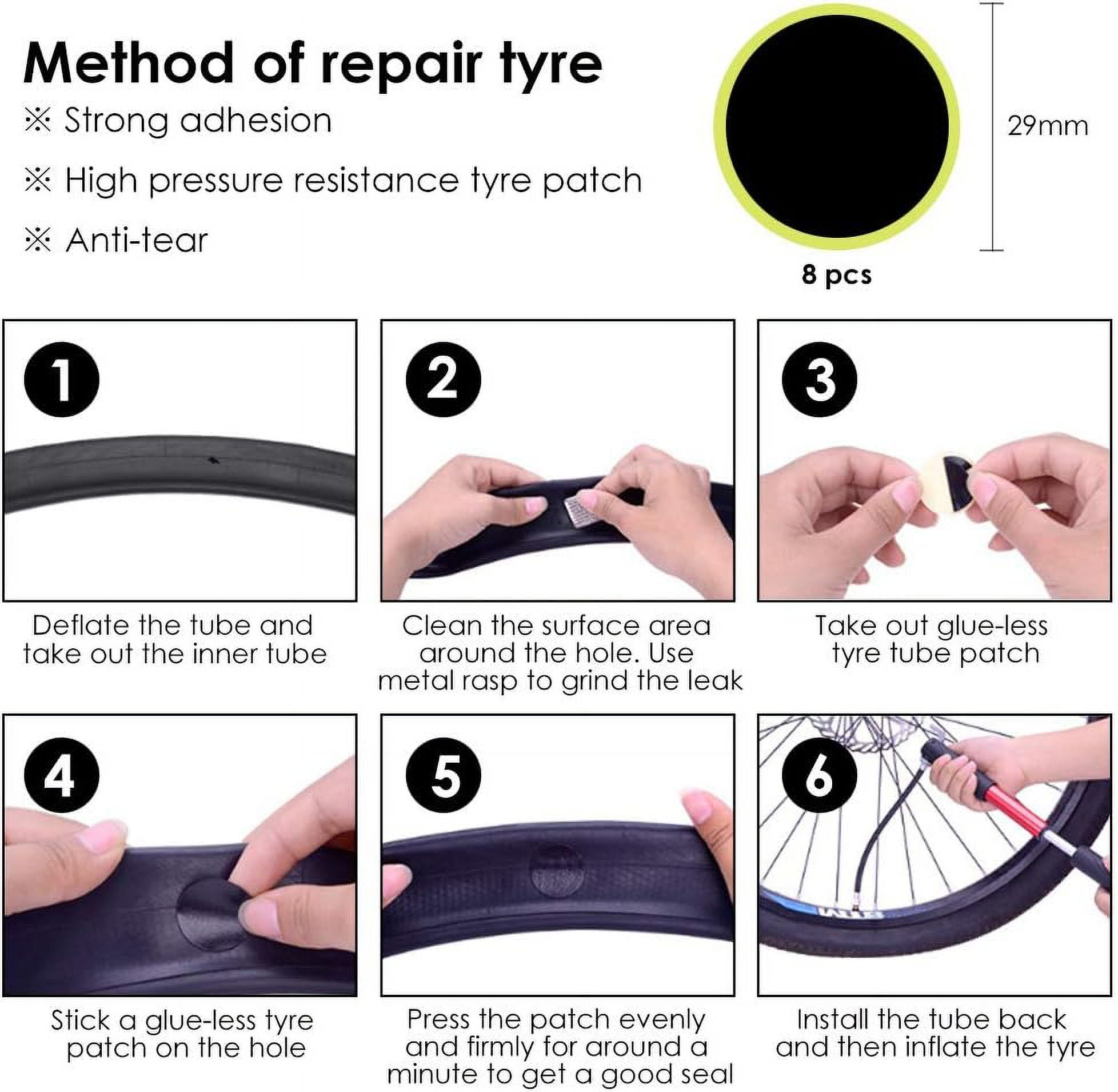 Method of repair tyre

※ Strong adhesion

※ High pressure resistance tyre patch

※ Anti-tear

29mm

8 pcs

1

Deflate the tube and take out the inner tube

2

Clean the surface area around the hole. Use metal rasp to grind the leak

3

Take out glue-less tyre tube patch

4

Stick a glue-less tyre patch on the hole

5

Press the patch evenly and firmly for around a minute to get a good seal

6

Install the tube back and then inflate the tyre