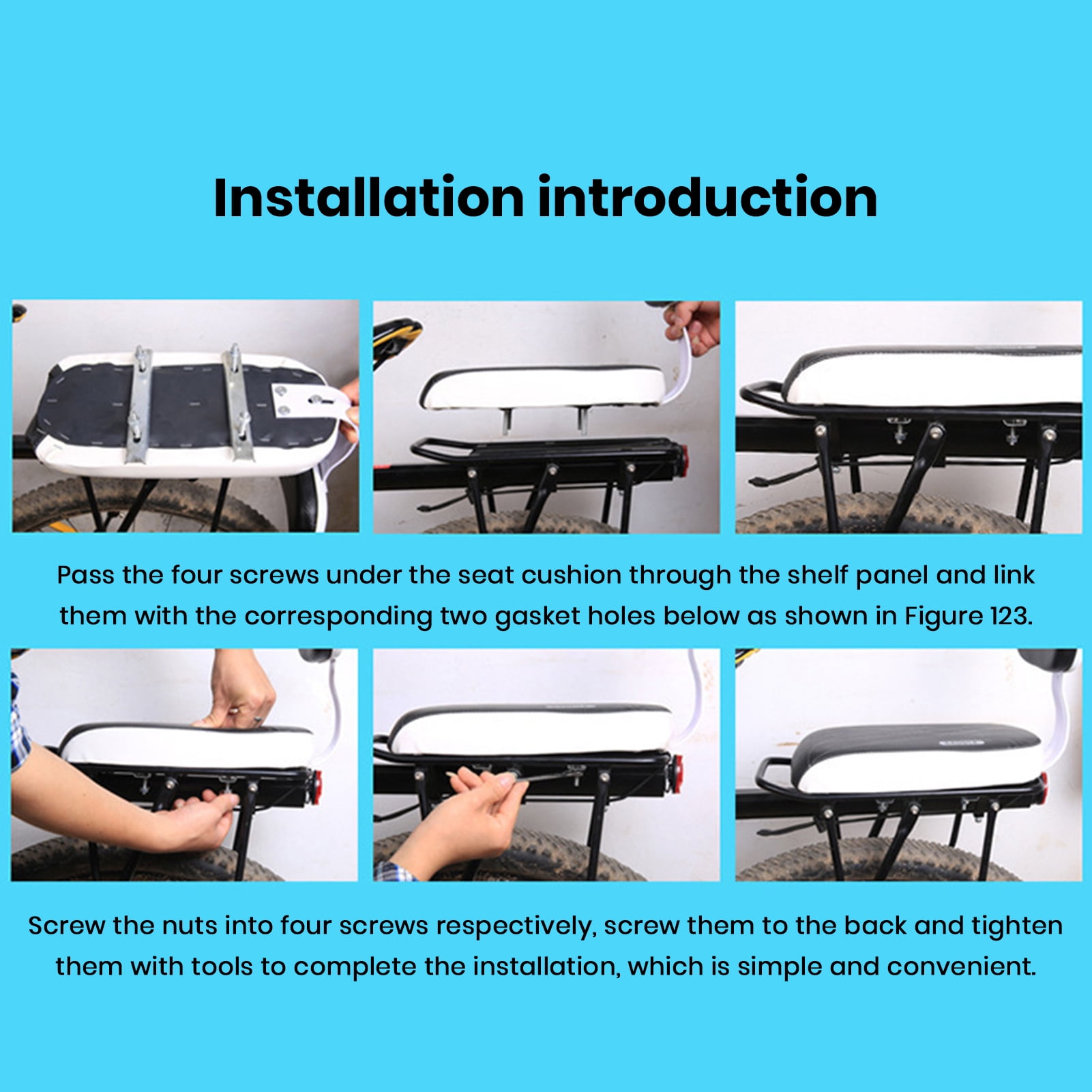 Installation introduction

Pass the four screws under the seat cushion through the shelf panel and link them with the corresponding two gasket holes below as shown in Figure 123.

Screw the nuts into four screws respectively, screw them to the back and tighten them with tools to complete the installation, which is simple and convenient.