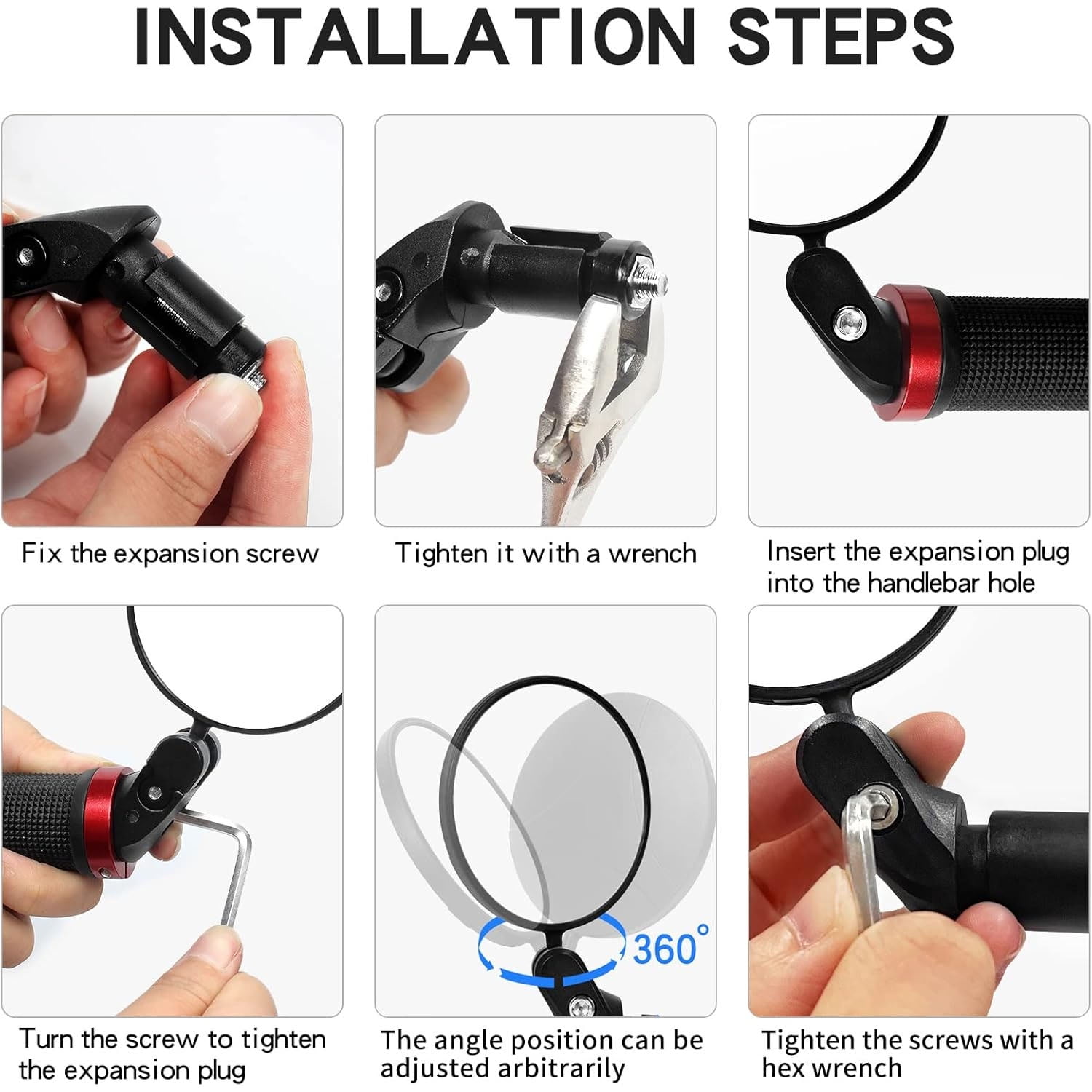 INSTALLATION STEPS

Fix the expansion screw

Tighten it with a wrench

Insert the expansion plug into the handlebar hole

360°

Turn the screw to tighten the expansion plug

The angle position can be adjusted arbitrarily

Tighten the screws with a hex wrench